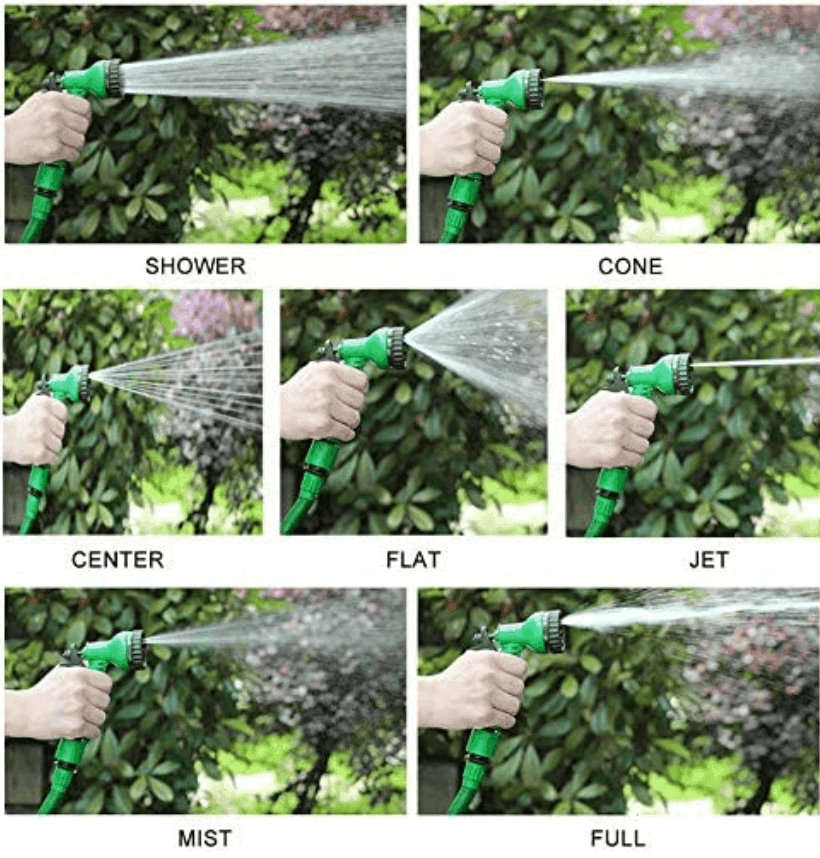 SHOWER

CONE

CENTER

FLAT

JET

MIST

FULL