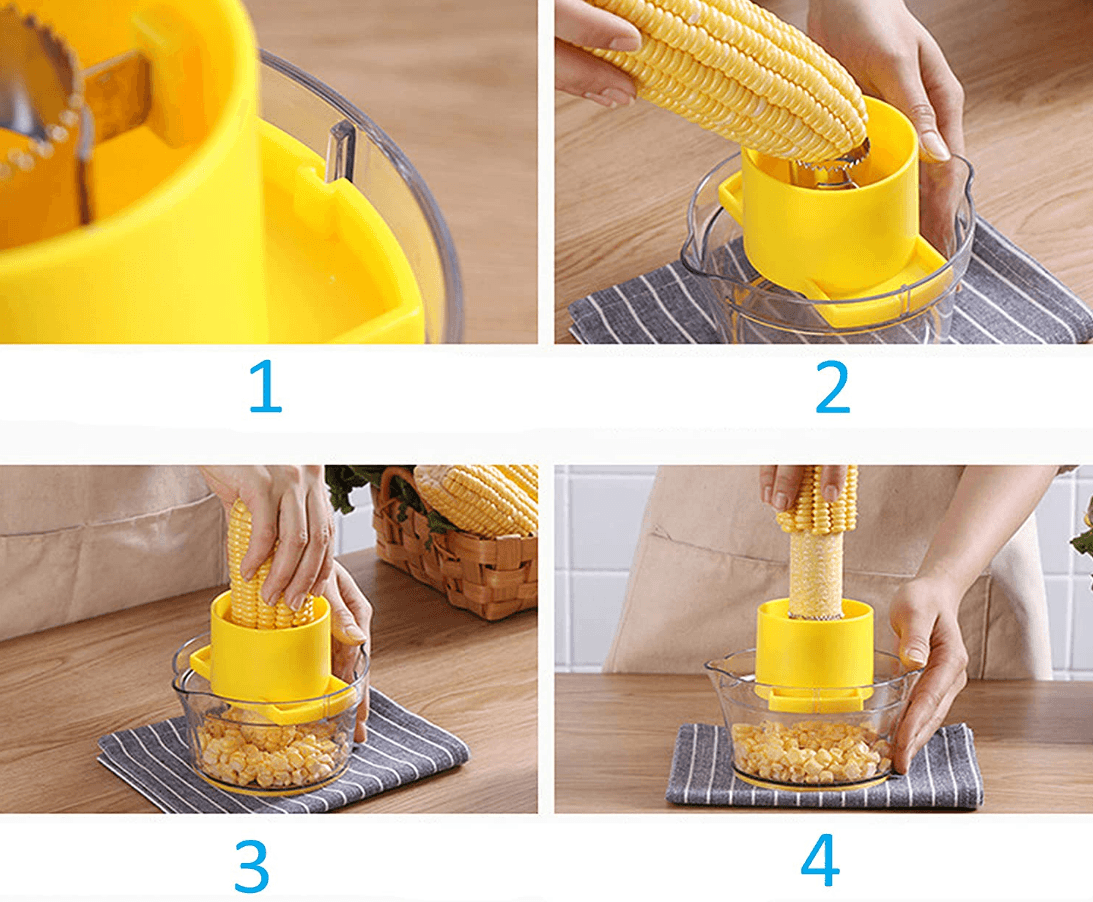 1

2

3

4