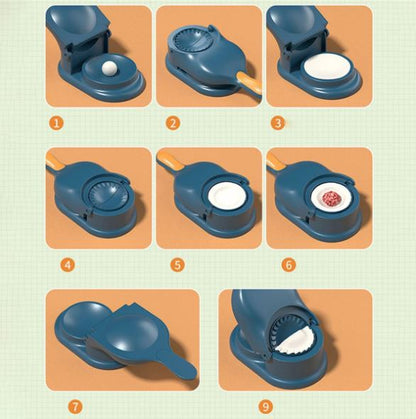 1
2
3
4
5
6
7
9