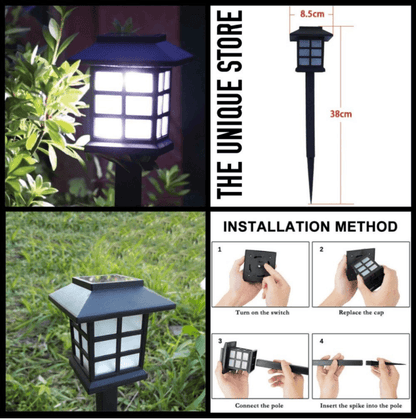 THE UNIQUE STORE

8.5cm

38cm

INSTALLATION METHOD

1

Turn on the switch

2

Replace the cap

3

Connect the pole

4

Insert the spike into the pole