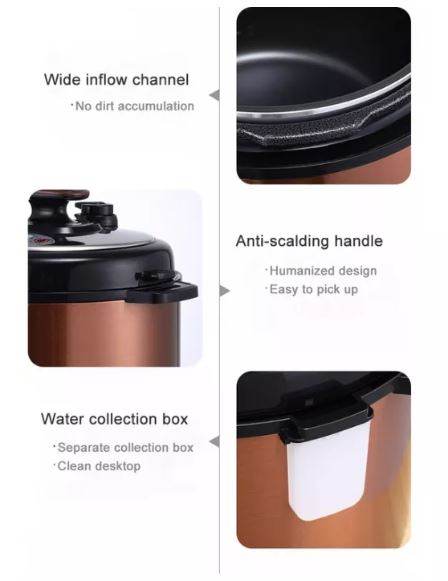 Wide inflow channel

·No dirt accumulation

Anti-scalding handle

·Humanized design
·Easy to pick up

Water collection box

·Separate collection box
·Clean desktop