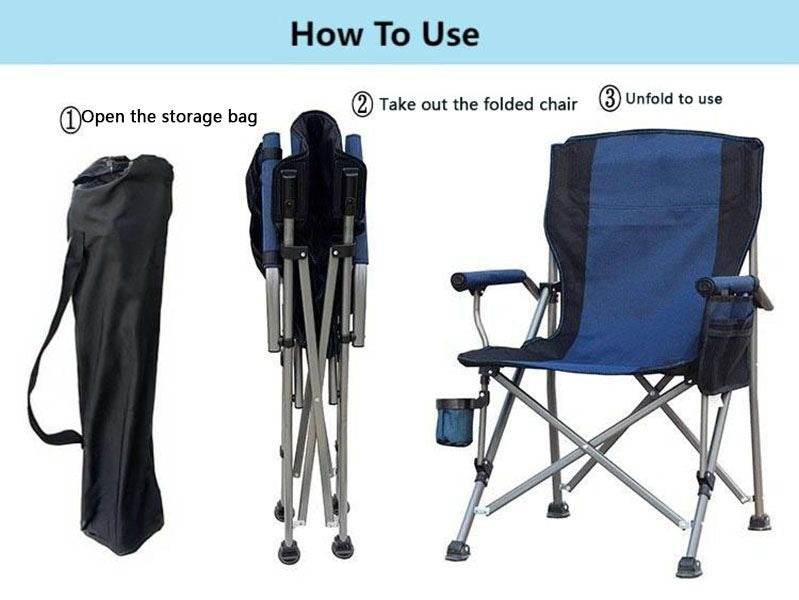 How To Use

①Open the storage bag

② Take out the folded chair

③ Unfold to use