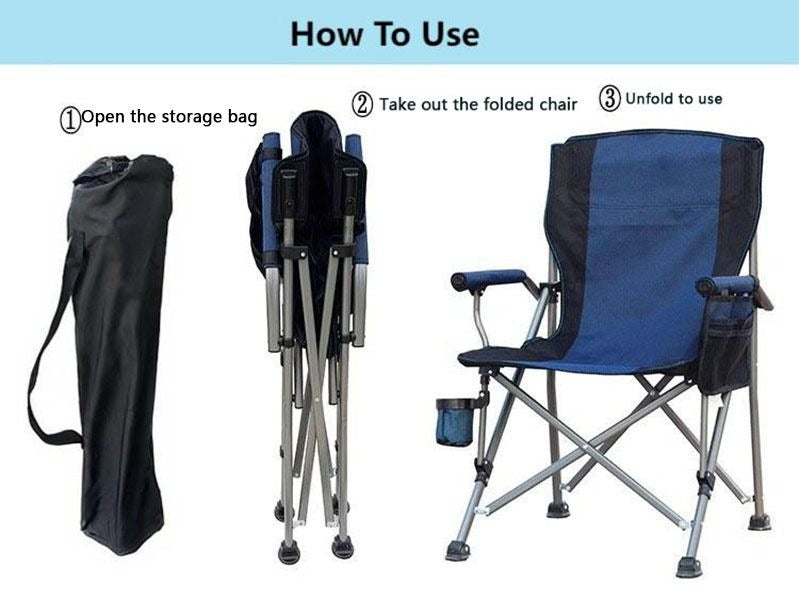 How To Use

①Open the storage bag

② Take out the folded chair

③ Unfold to use