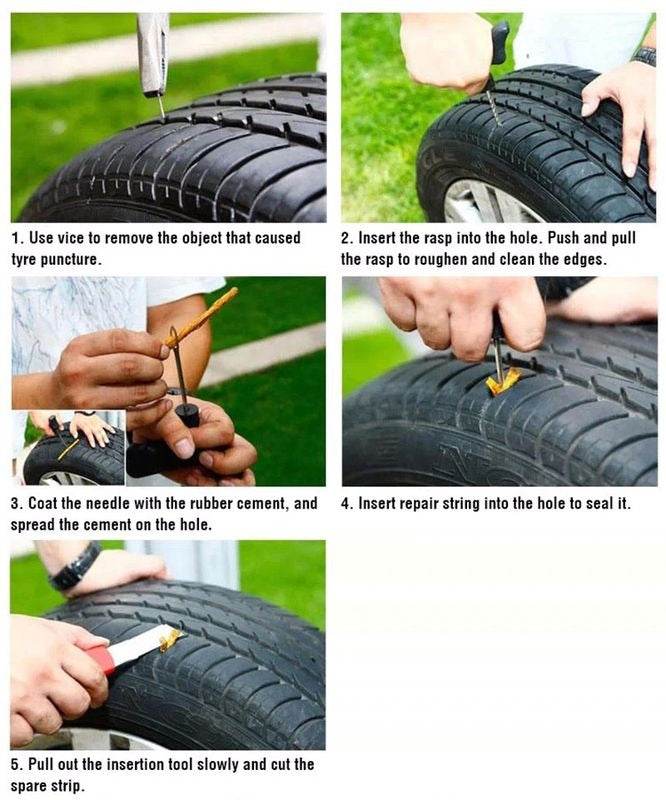 1. Use vice to remove the object that caused tyre puncture.

2. Insert the rasp into the hole. Push and pull the rasp to roughen and clean the edges.

3. Coat the needle with the rubber cement, and spread the cement on the hole.

4. Insert repair string into the hole to seal it.

5. Pull out the insertion tool slowly and cut the spare strip.