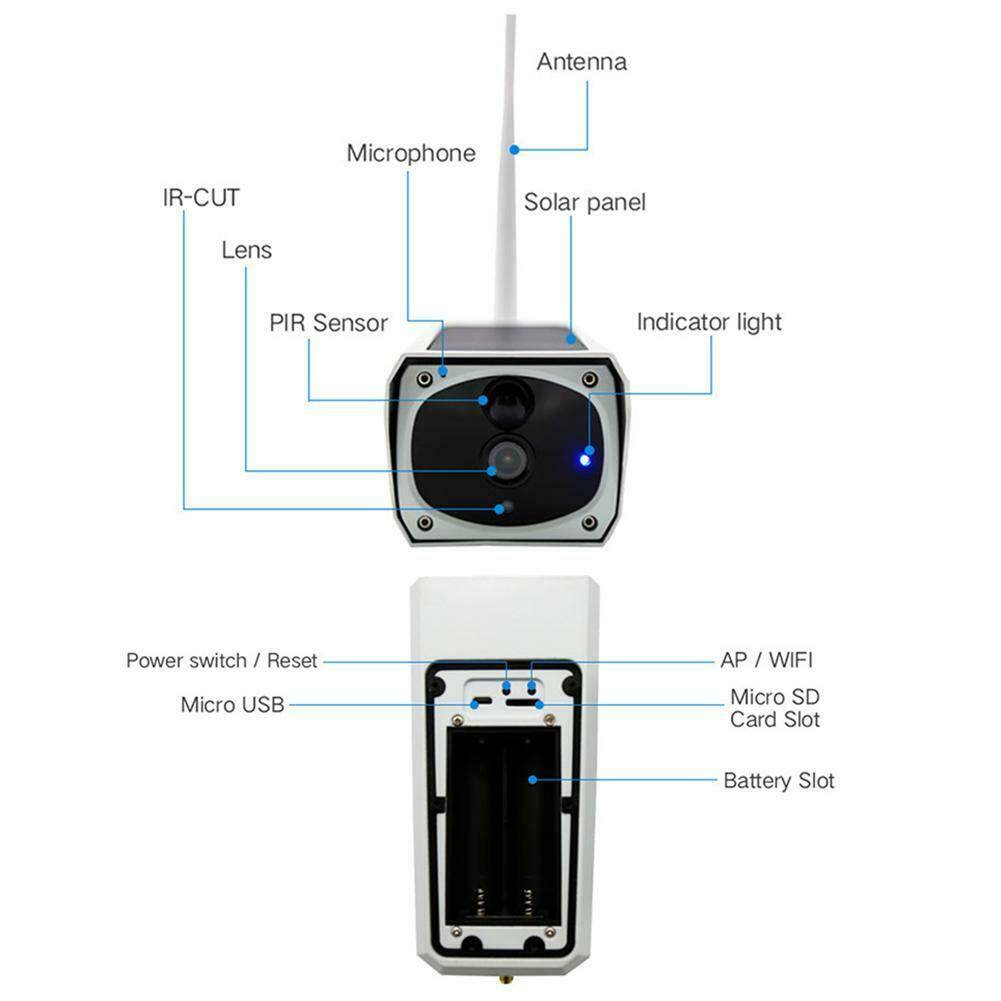 Antenna

Microphone

IR-CUT

Solar panel

Lens

PIR Sensor

Indicator light

Power switch / Reset

AP / WIFI

Micro USB

Micro SD Card Slot

Battery Slot