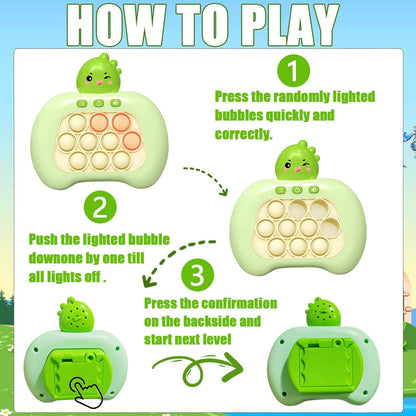 HOW TO PLAY

1

Press the randomly lighted bubbles quickly and correctly.

2

Push the lighted bubble downone by one till all lights off .

3

Press the confirmation on the backside and start next level