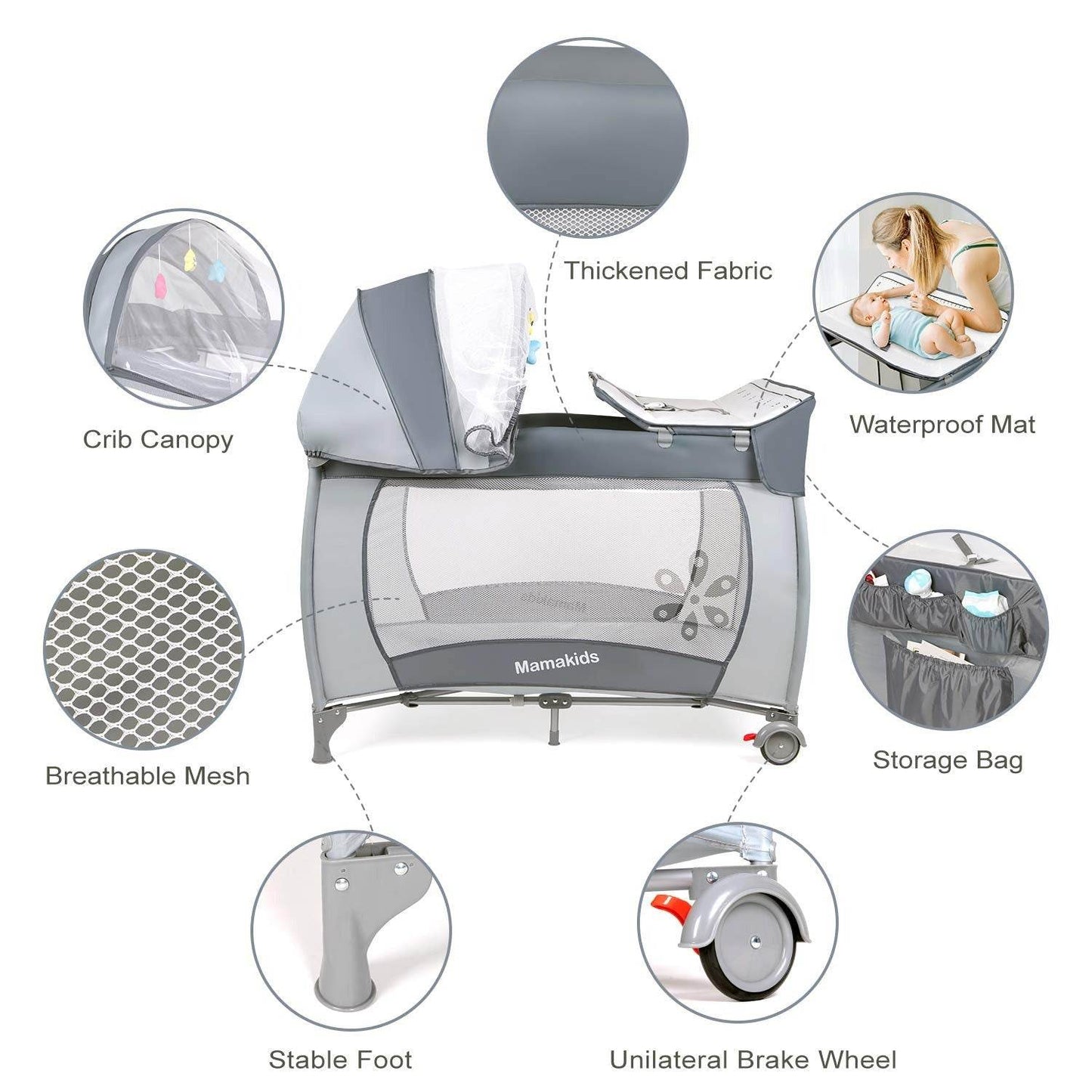 Thickened Fabric

Crib Canopy

Waterproof Mat

Mamakids

Breathable Mesh

Storage Bag

Stable Foot

Unilateral Brake Wheel