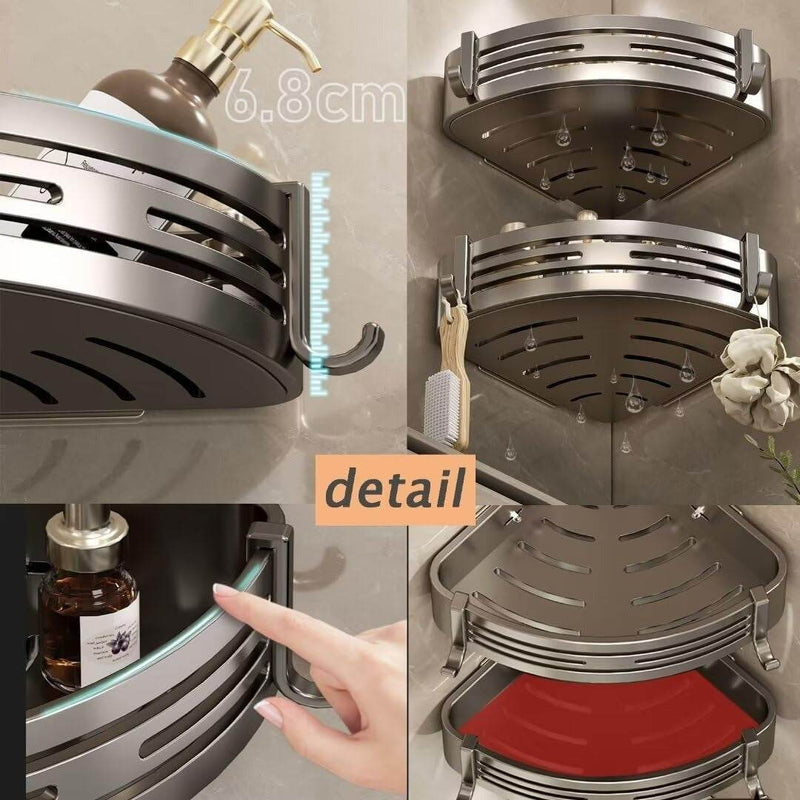 6.8cm

detail