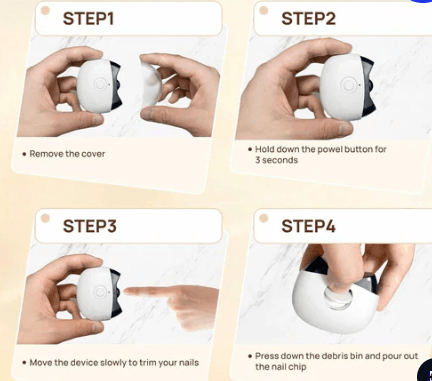 STEP1

• Remove the cover

STEP2

• Hold down the powel button for 3 seconds

STEP3

• Move the device slowly to trim your nails

STEP4

• Press down the debris bin and pour out the nail chip