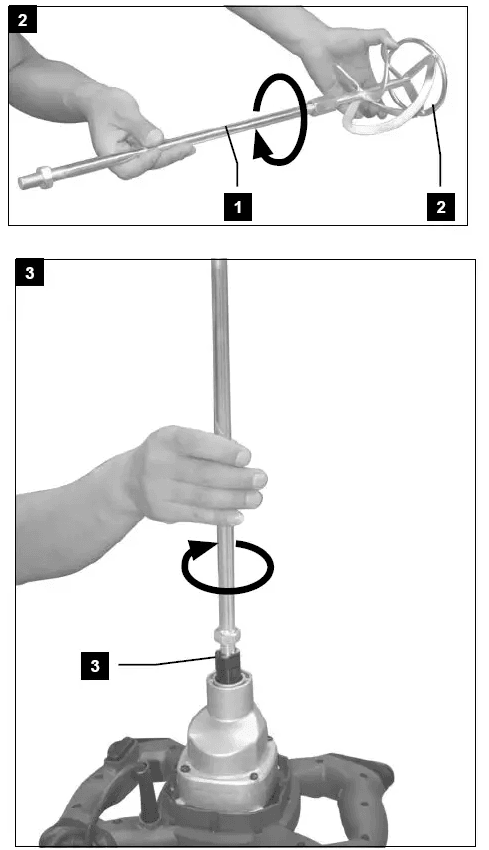 2

1

2

3

3