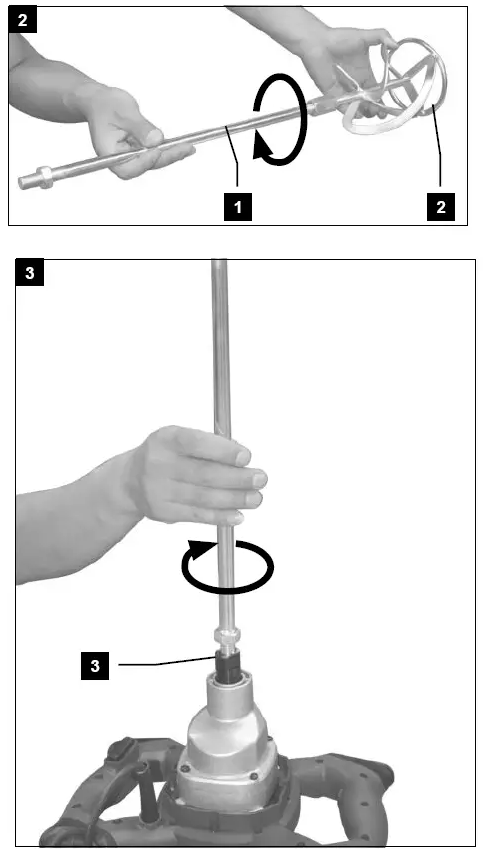 2

1

2

3

3