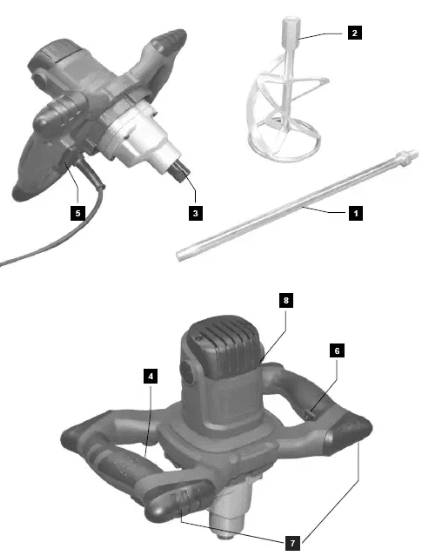 2

5

3

1

8

6

4

7