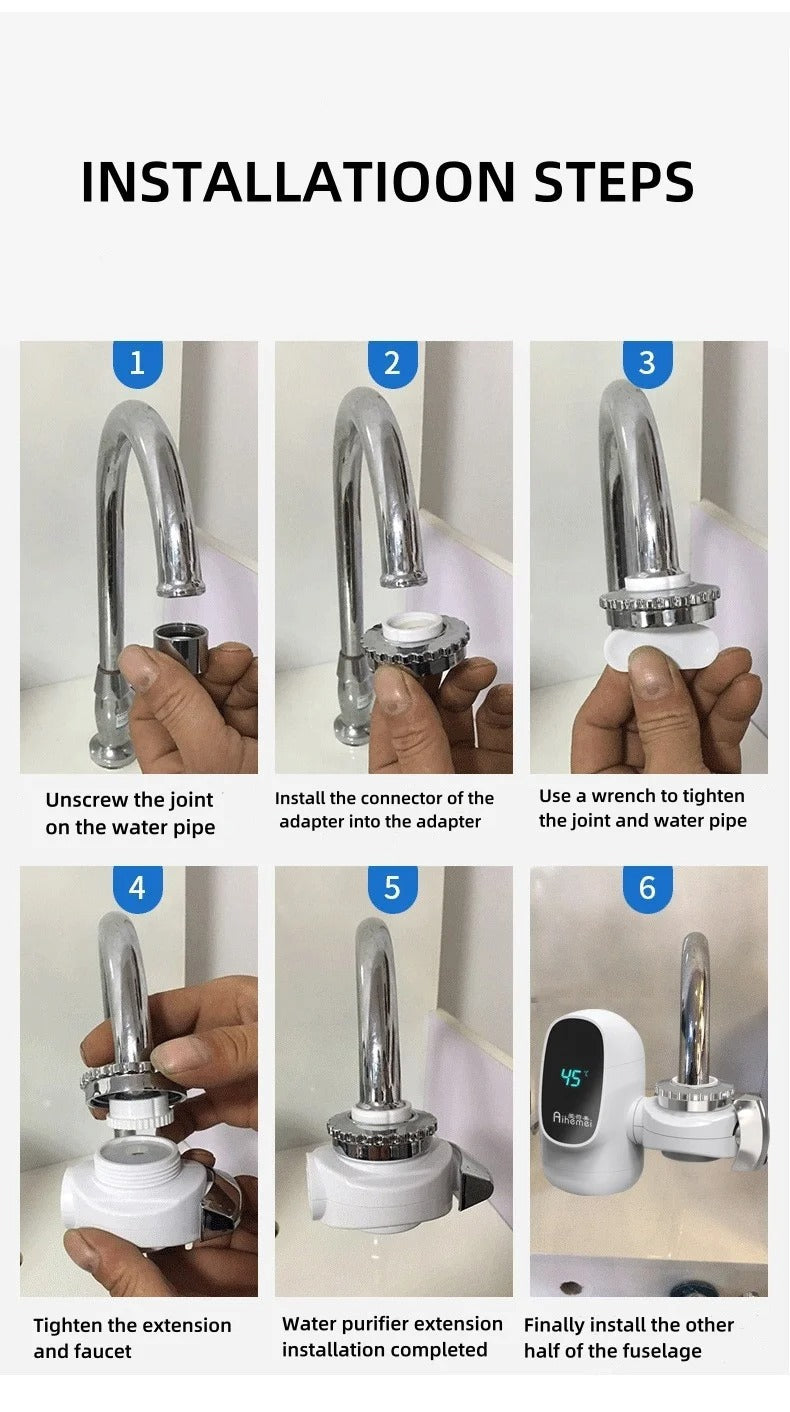 INSTALLATIOON STEPS

1

Unscrew the joint on the water pipe

2

Install the connector of the adapter into the adapter

3

Use a wrench to tighten the joint and water pipe

4

Tighten the extension and faucet

5

Water purifier extension installation completed

6

45°

Aihemei

Finally install the other half of the fuselage