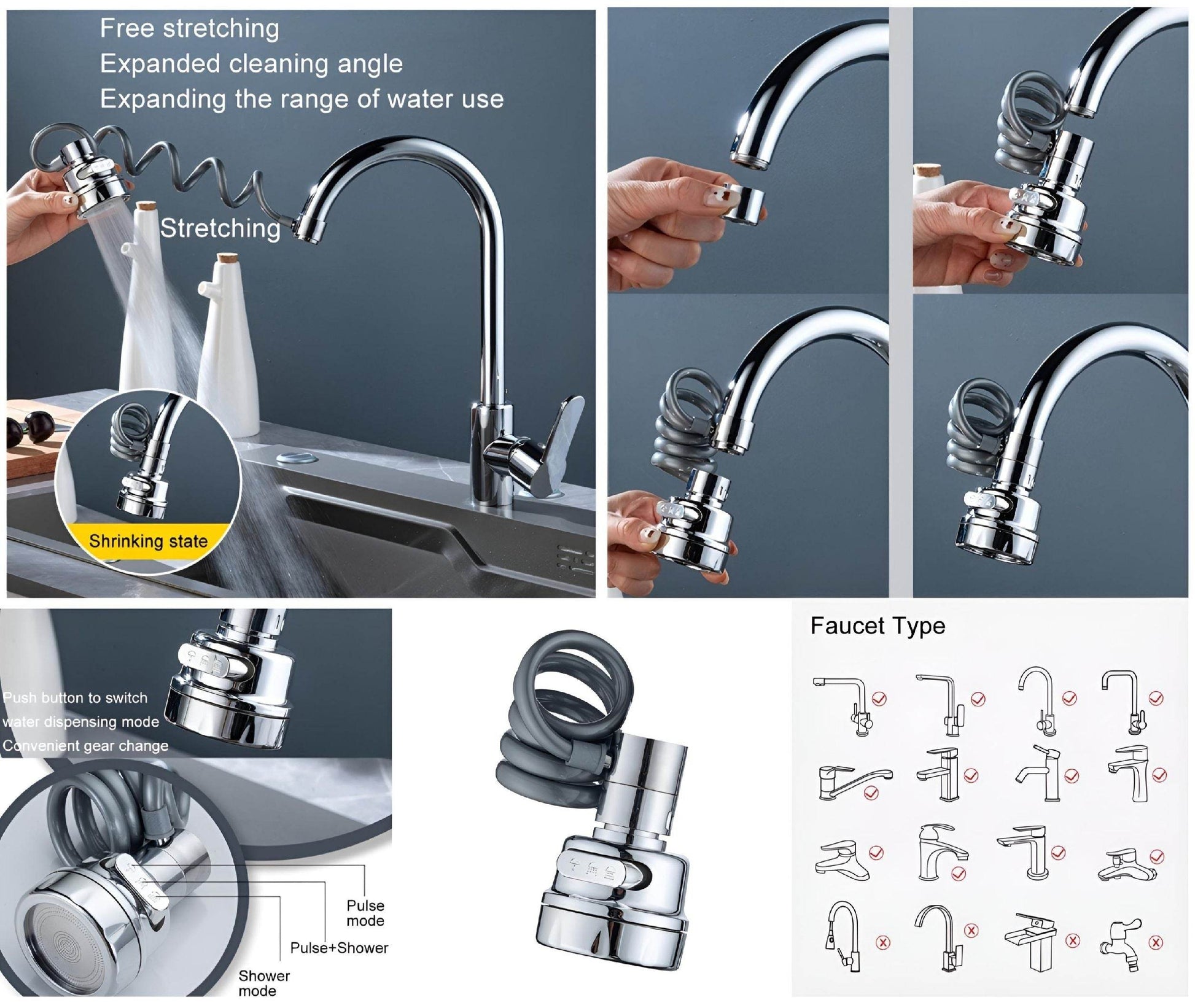 Free stretching
Expanded cleaning angle
Expanding the range of water use

Stretching

Shrinking state

Push button to switch water dispensing mode
Convenient gear change

Pulse mode
Pulse+Shower
Shower mode

Faucet Type