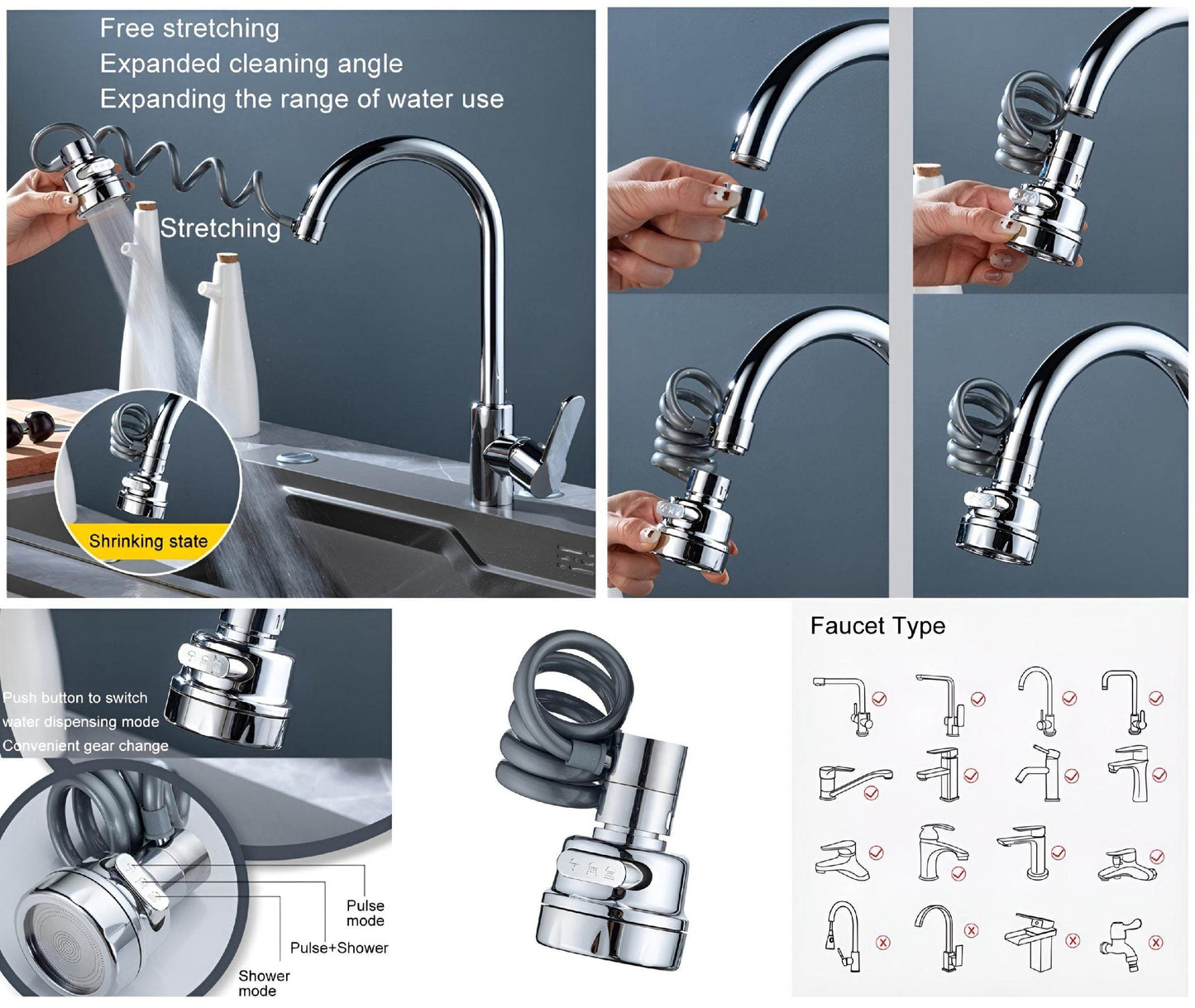 Free stretching
Expanded cleaning angle
Expanding the range of water use

Stretching

Shrinking state

Push button to switch water dispensing mode
Convenient gear change

Pulse mode
Pulse+Shower
Shower mode

Faucet Type