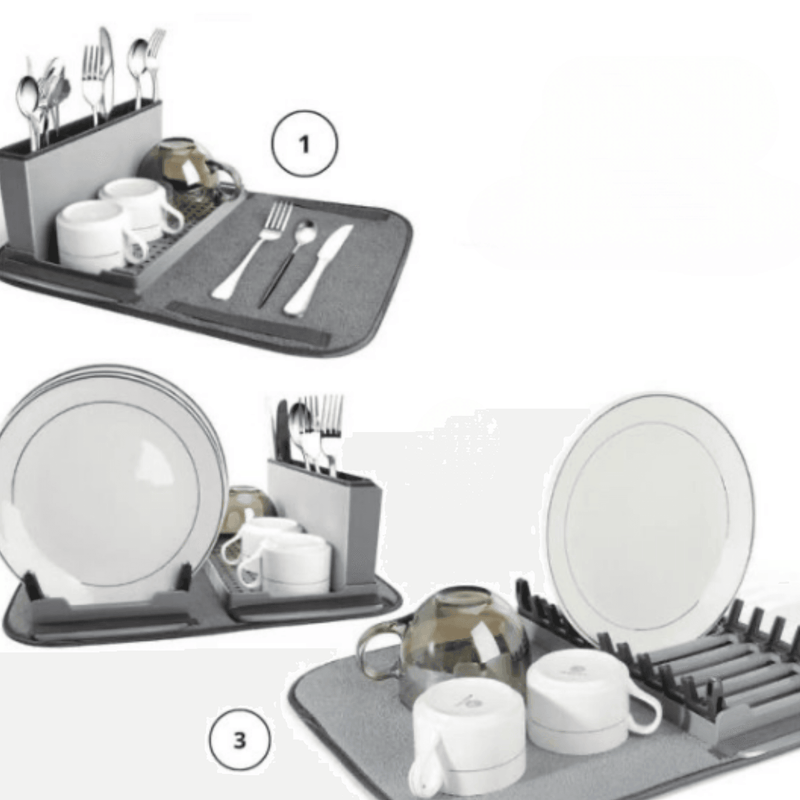 1

3