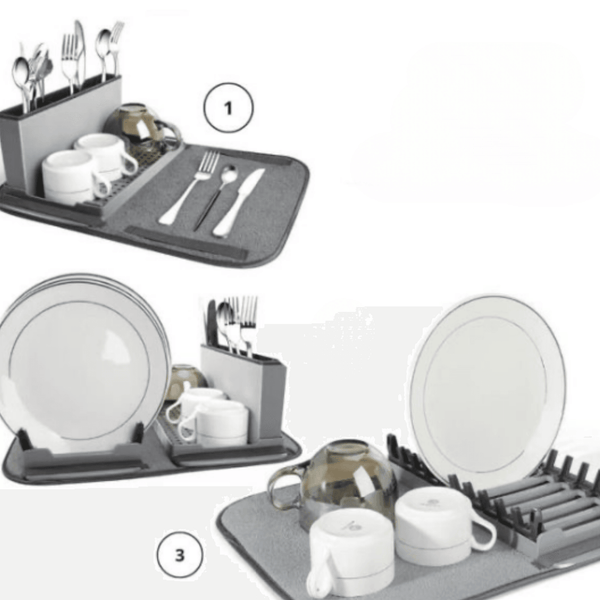 1

3