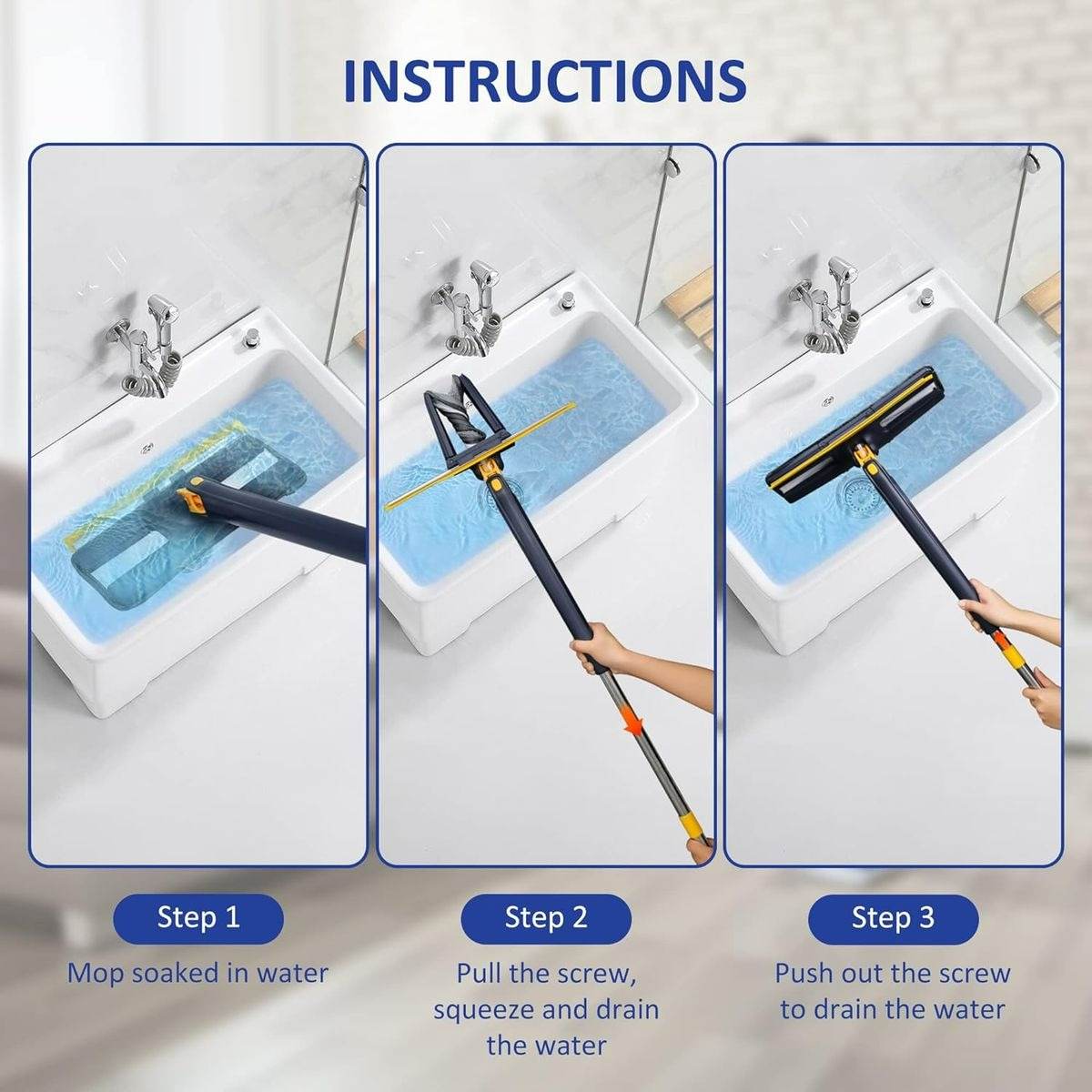 INSTRUCTIONS

Step 1

Mop soaked in water

Step 2

Pull the screw, squeeze and drain the water

Step 3

Push out the screw to drain the water