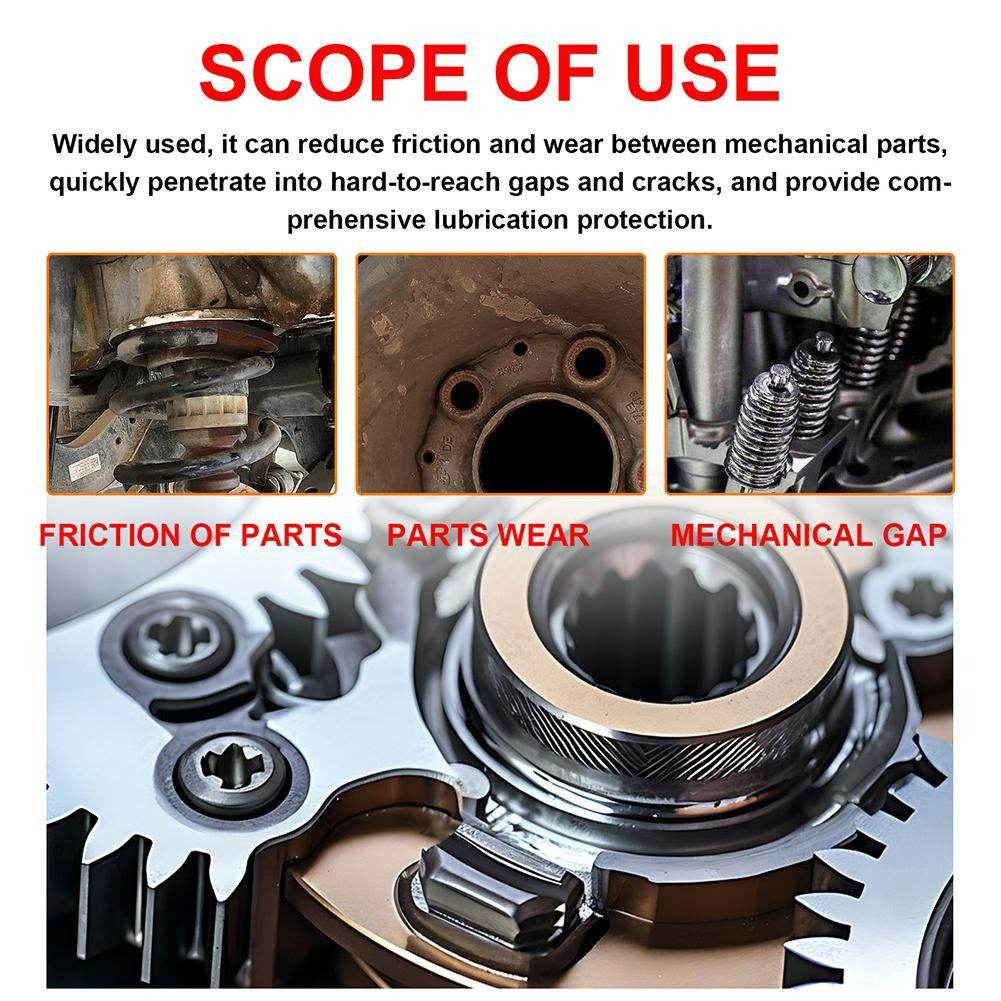 SCOPE OF USE

Widely used, it can reduce friction and wear between mechanical parts, quickly penetrate into hard-to-reach gaps and cracks, and provide comprehensive lubrication protection.

FRICTION OF PARTS
PARTS WEAR
MECHANICAL GAP