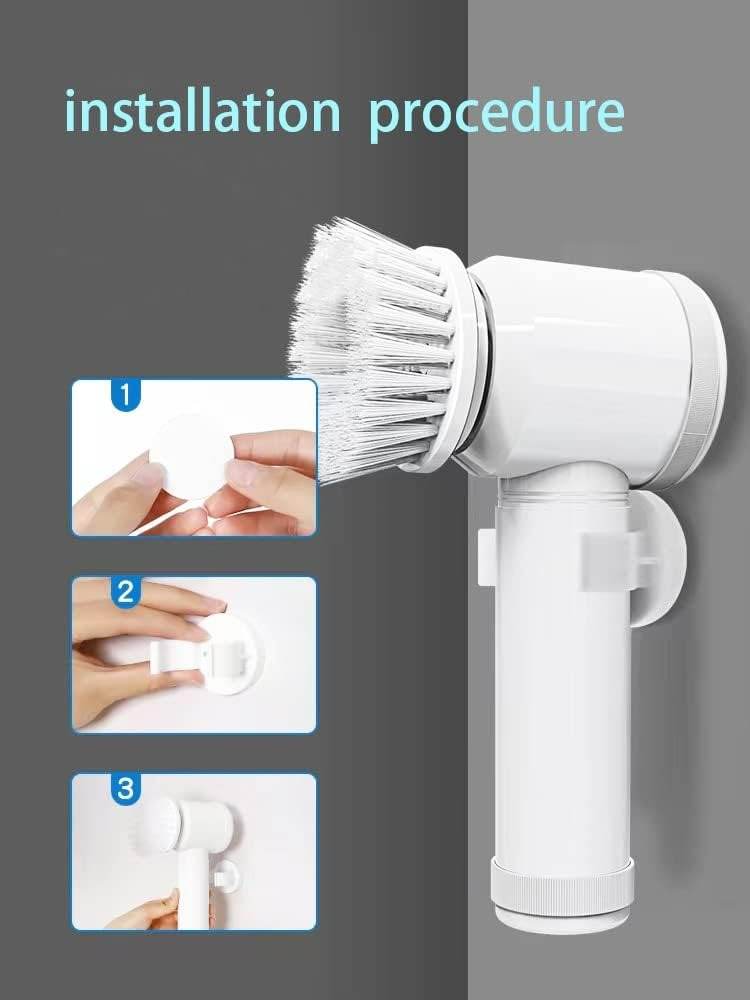 installation procedure

1

2

3