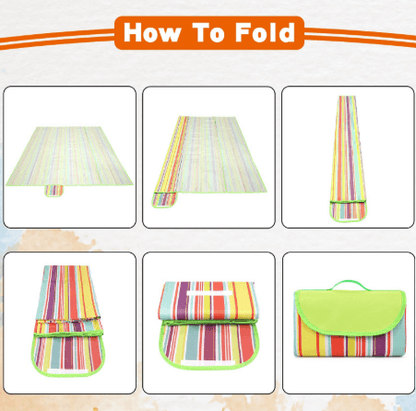 How To Fold