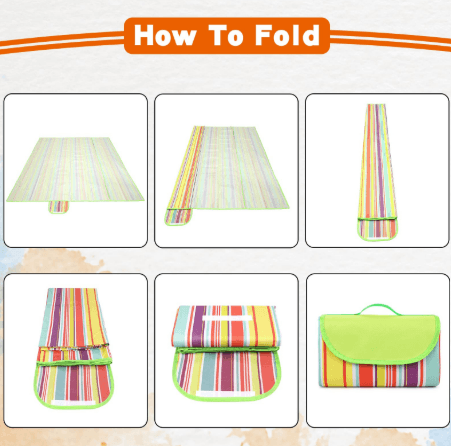 How To Fold