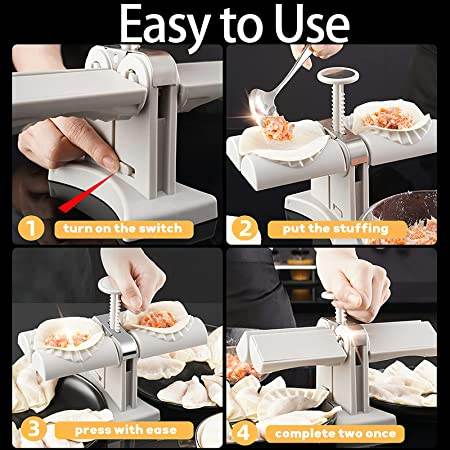 Easy to Use

1 turn on the switch

2 put the stuffing

3 press with ease

4 complete two once