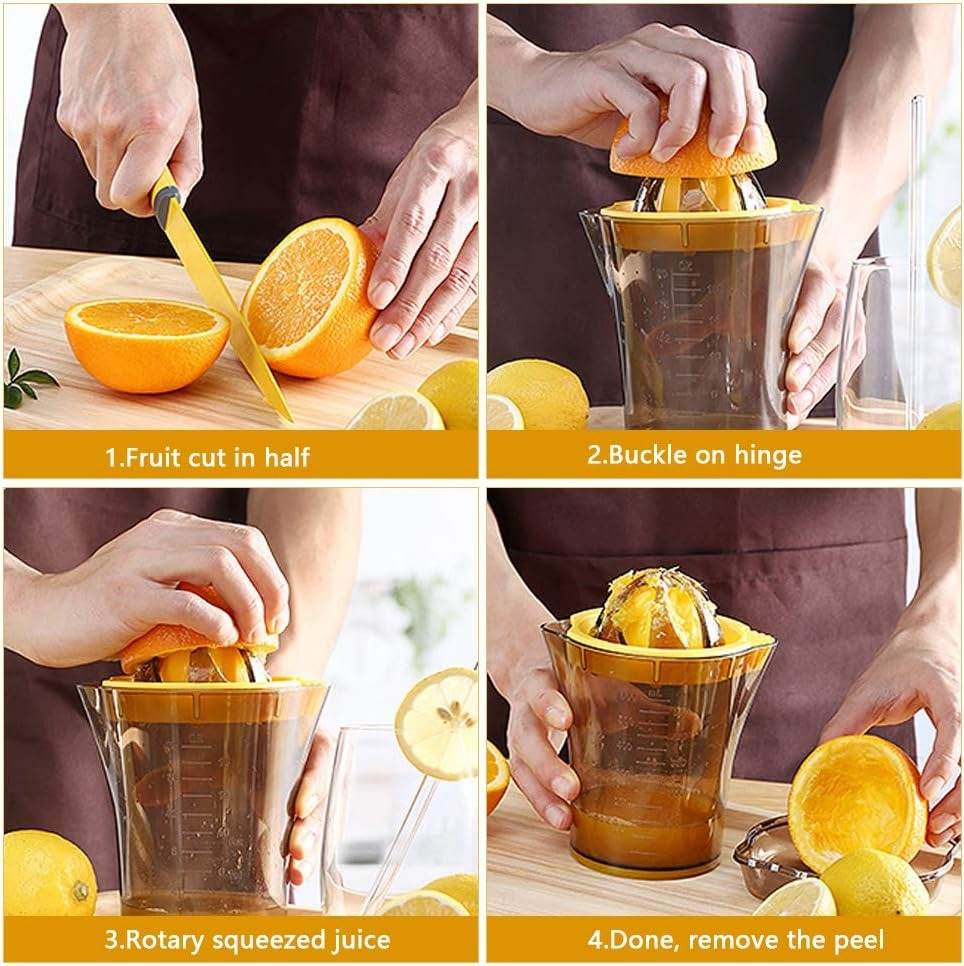 1.Fruit cut in half

2.Buckle on hinge

3.Rotary squeezed juice

4.Done, remove the peel