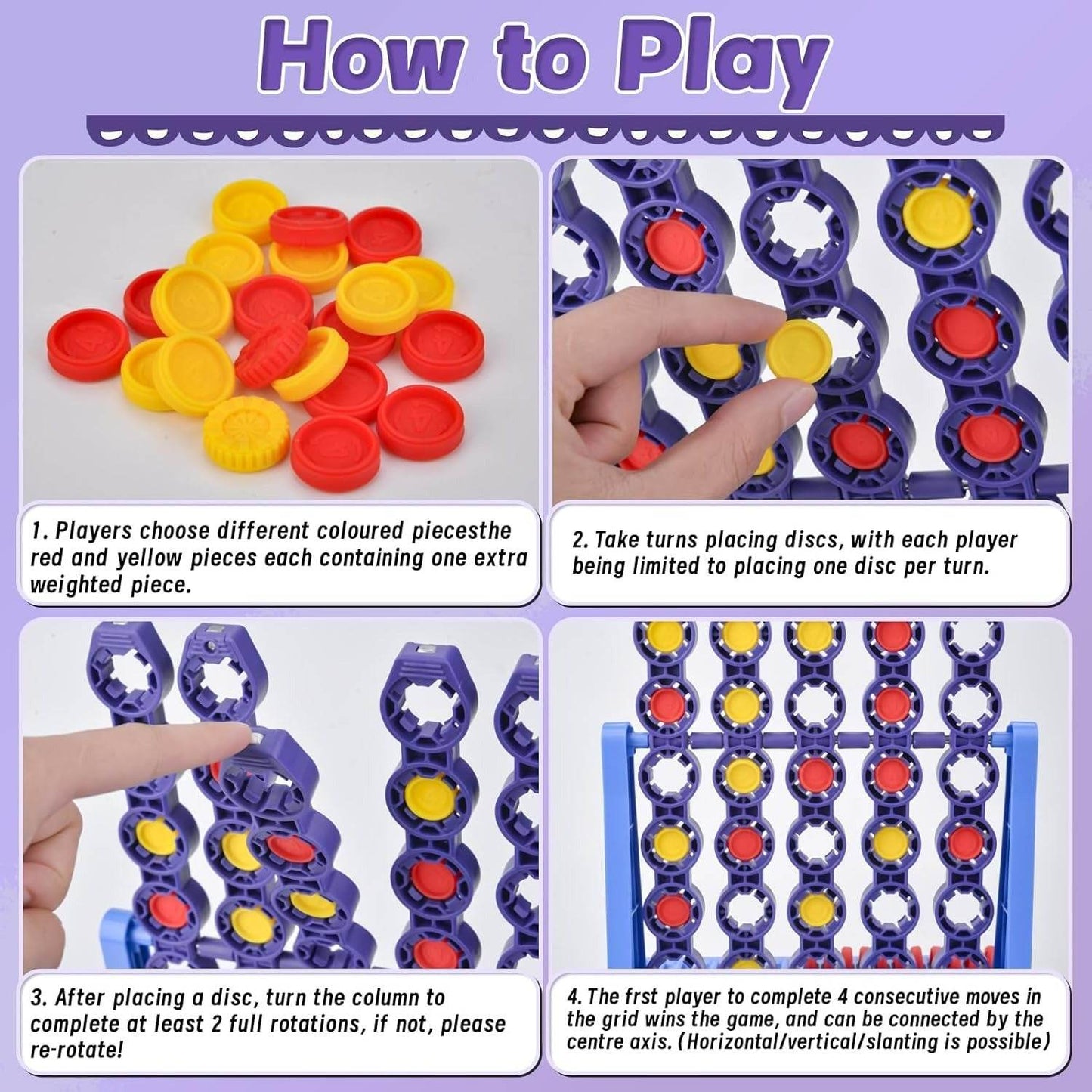 How to Play

1. Players choose different coloured piecesthe red and yellow pieces each containing one extra weighted piece.

2. Take turns placing discs, with each player being limited to placing one disc per turn.

3. After placing a disc, turn the column to complete at least 2 full rotations, if not, please re-rotate!

4. The frst player to complete 4 consecutive moves in the grid wins the game, and can be connected by the centre axis. (Horizontal/vertical/slanting is possible)