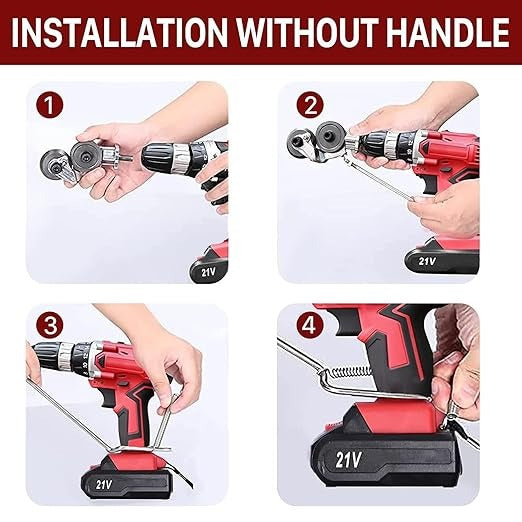 INSTALLATION WITHOUT HANDLE

1

21V

2

21V

3

21V

4

21V