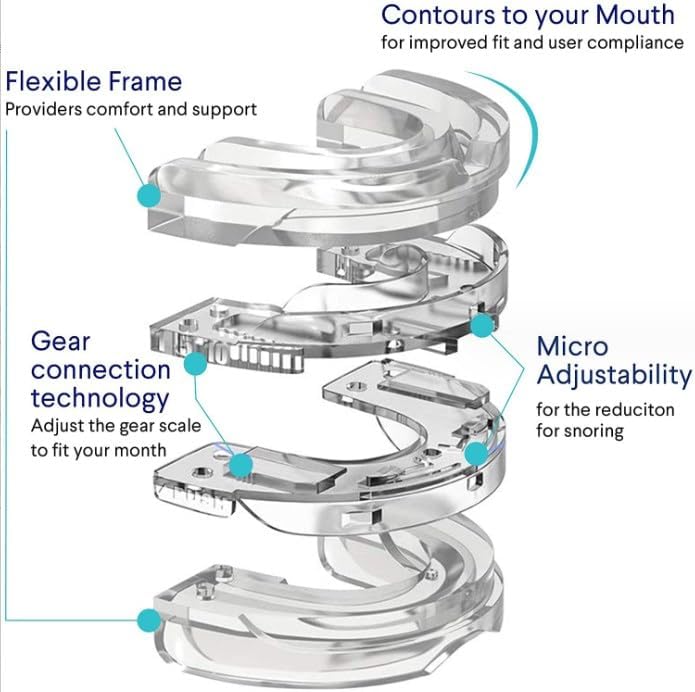 Contours to your Mouth
for improved fit and user compliance

Flexible Frame
Providers comfort and support

Gear connection technology
Adjust the gear scale to fit your month

Micro Adjustability
for the reduciton for snoring