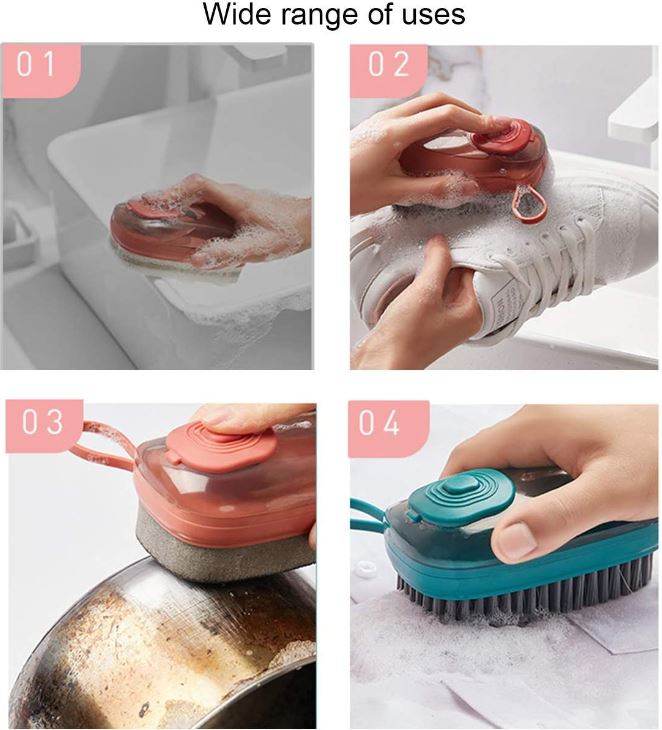 Wide range of uses

01

02

03

04