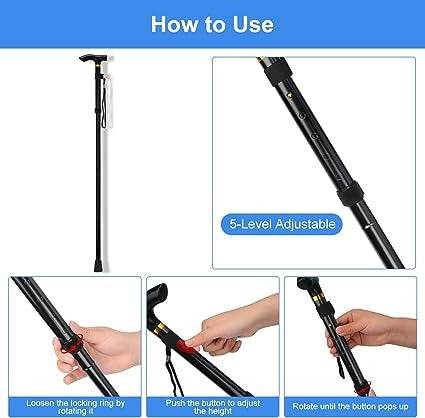 How to Use

5-Level Adjustable

Loosen the locking ring by rotating it

Push the button to adjust the height

Rotate until the button pops up