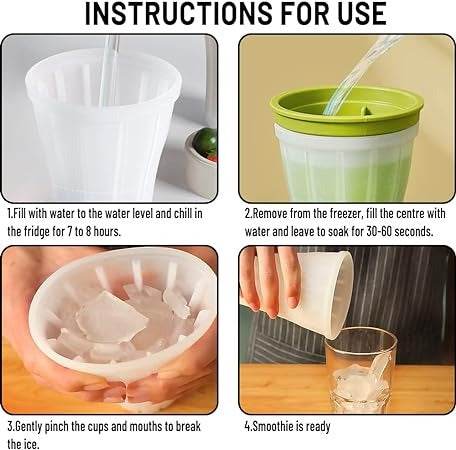 INSTRUCTIONS FOR USE

1.Fill with water to the water level and chill in the fridge for 7 to 8 hours.

2.Remove from the freezer, fill the centre with water and leave to soak for 30-60 seconds.

3.Gently pinch the cups and mouths to break the ice.

4.Smoothie is ready