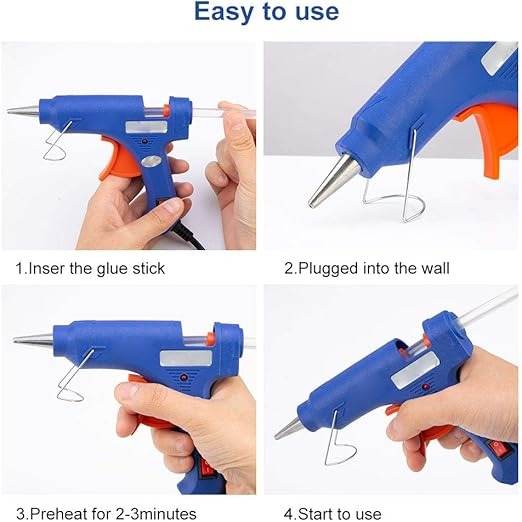 Easy to use

1.Inser the glue stick

2.Plugged into the wall

3.Preheat for 2-3minutes

4.Start to use