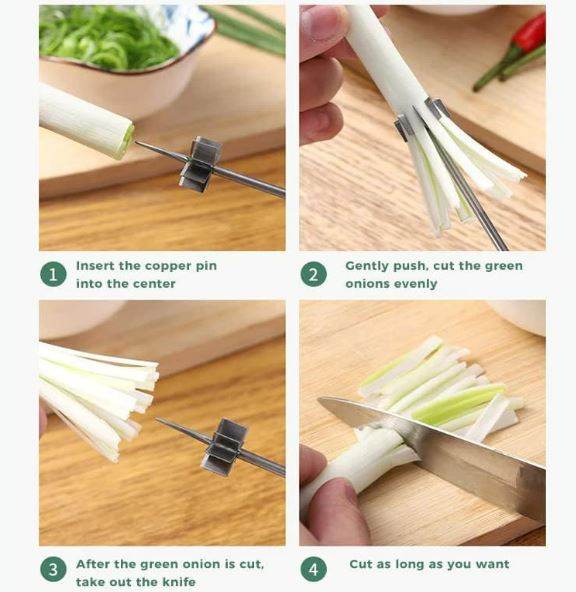 1 Insert the copper pin into the center

2 Gently push, cut the green onions evenly

3 After the green onion is cut, take out the knife

4 Cut as long as you want