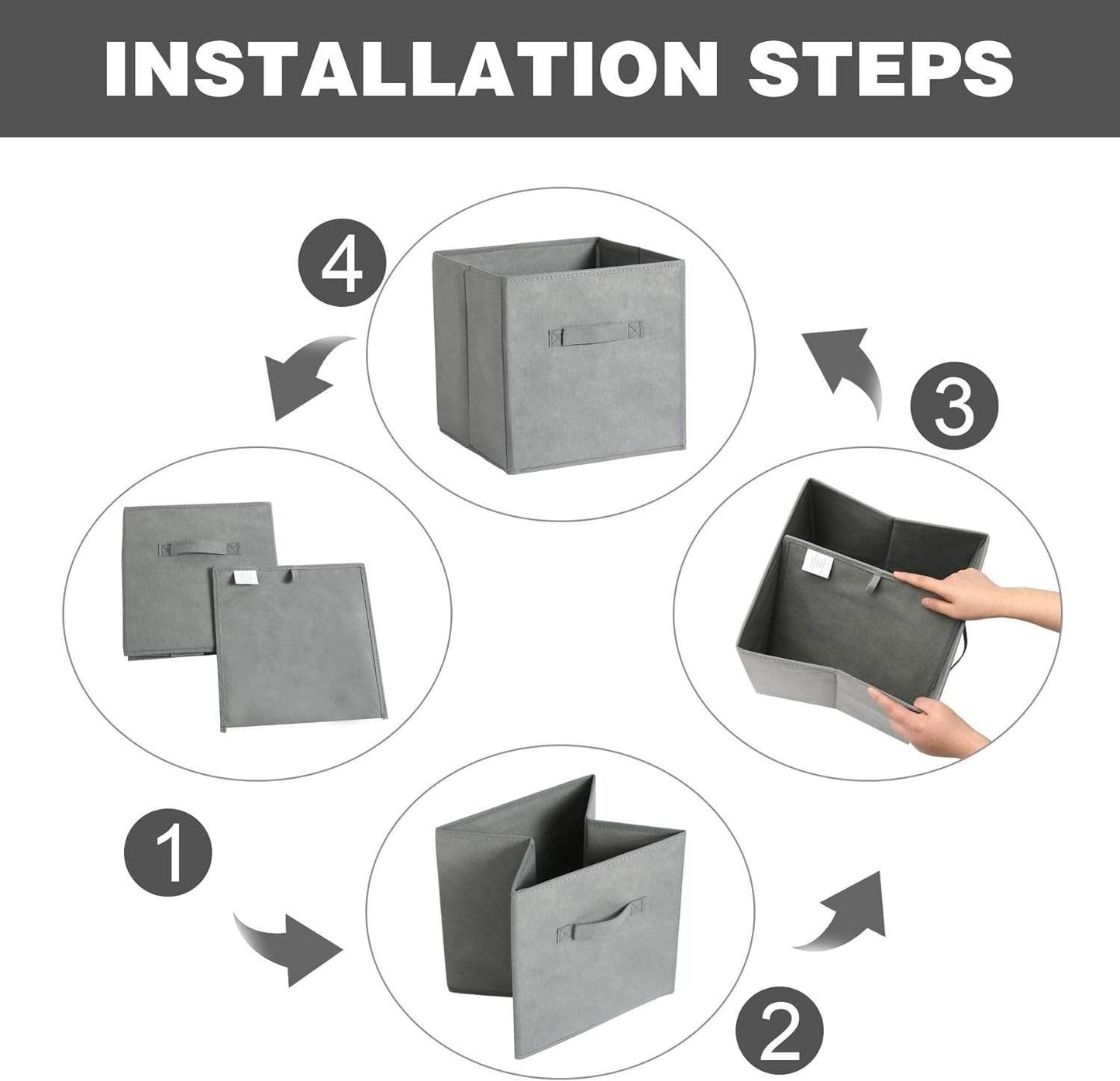 INSTALLATION STEPS

4

3

1

2