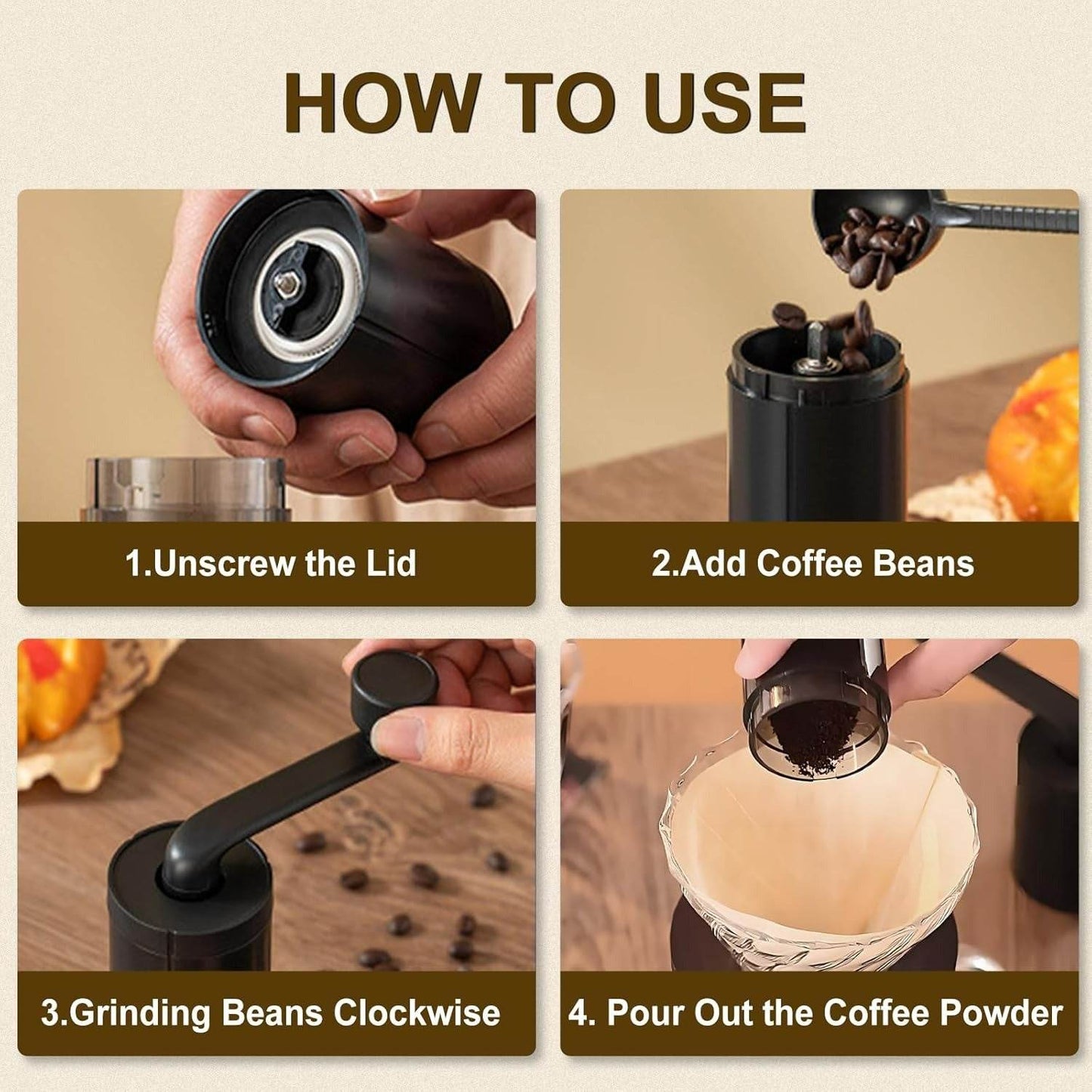 HOW TO USE

1.Unscrew the Lid

2.Add Coffee Beans

3.Grinding Beans Clockwise

4. Pour Out the Coffee Powder