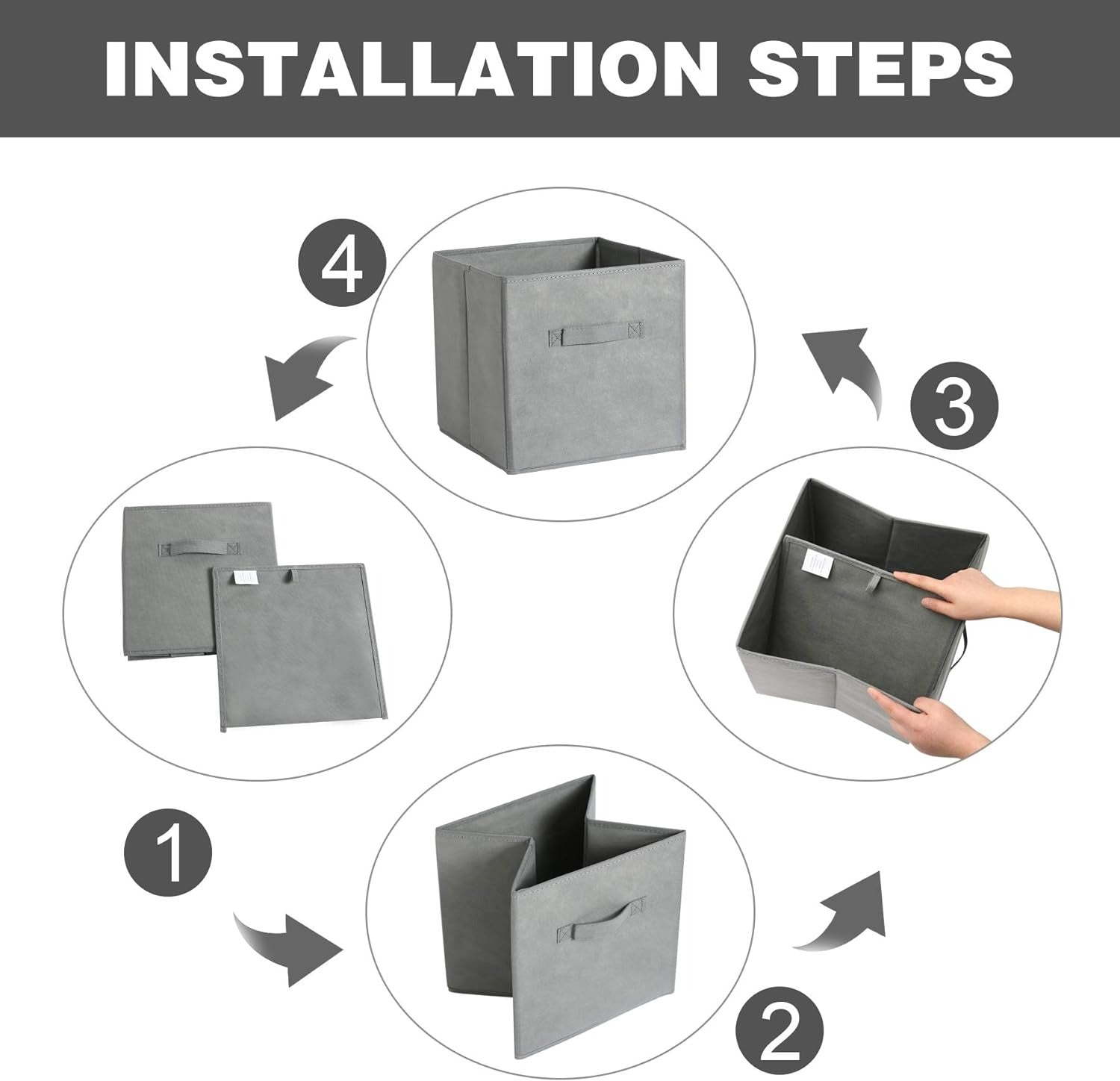 INSTALLATION STEPS

4

3

1

2