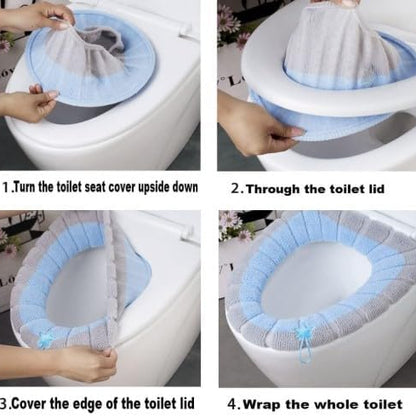 1.Turn the toilet seat cover upside down

2.Through the toilet lid

3.Cover the edge of the toilet lid

4.Wrap the whole toilet