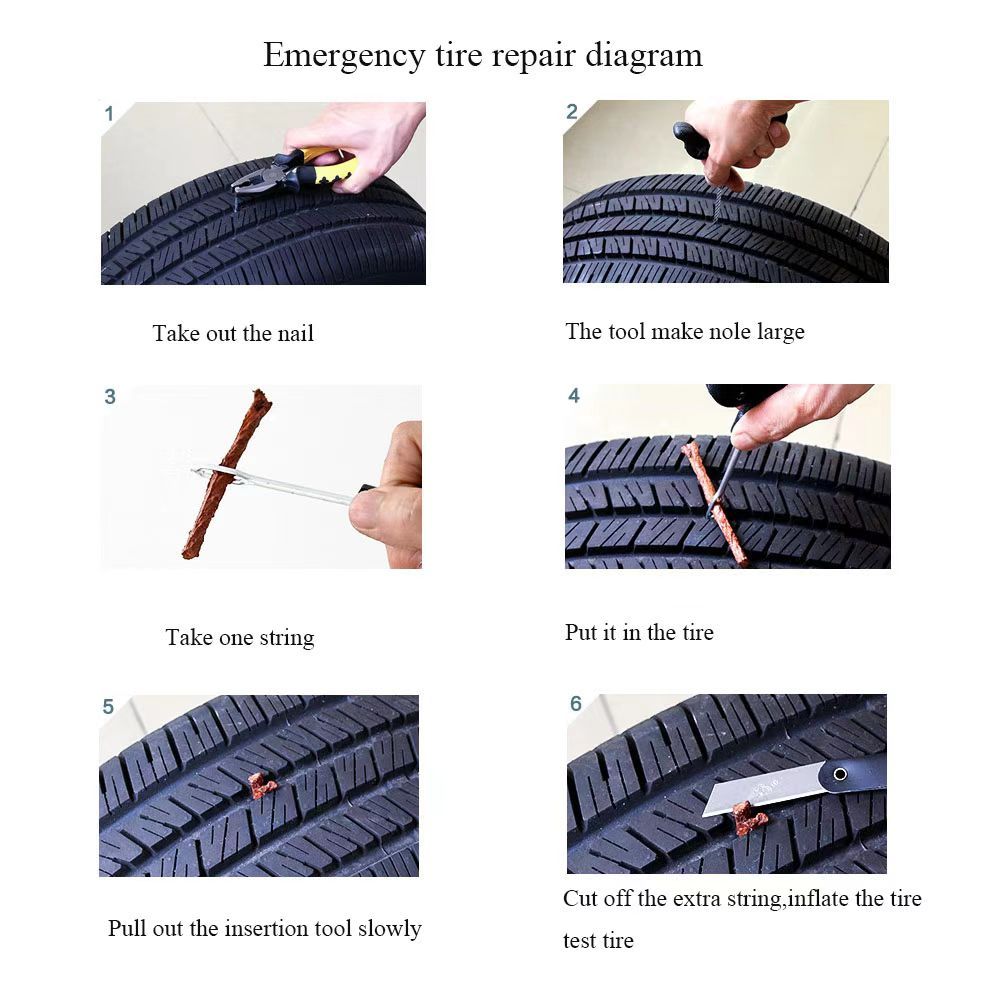 Emergency tire repair diagram

1

Take out the nail

2

The tool make nole large

3

Take one string

4

Put it in the tire

5

Pull out the insertion tool slowly

6

Cut off the extra string,inflate the tire test tire