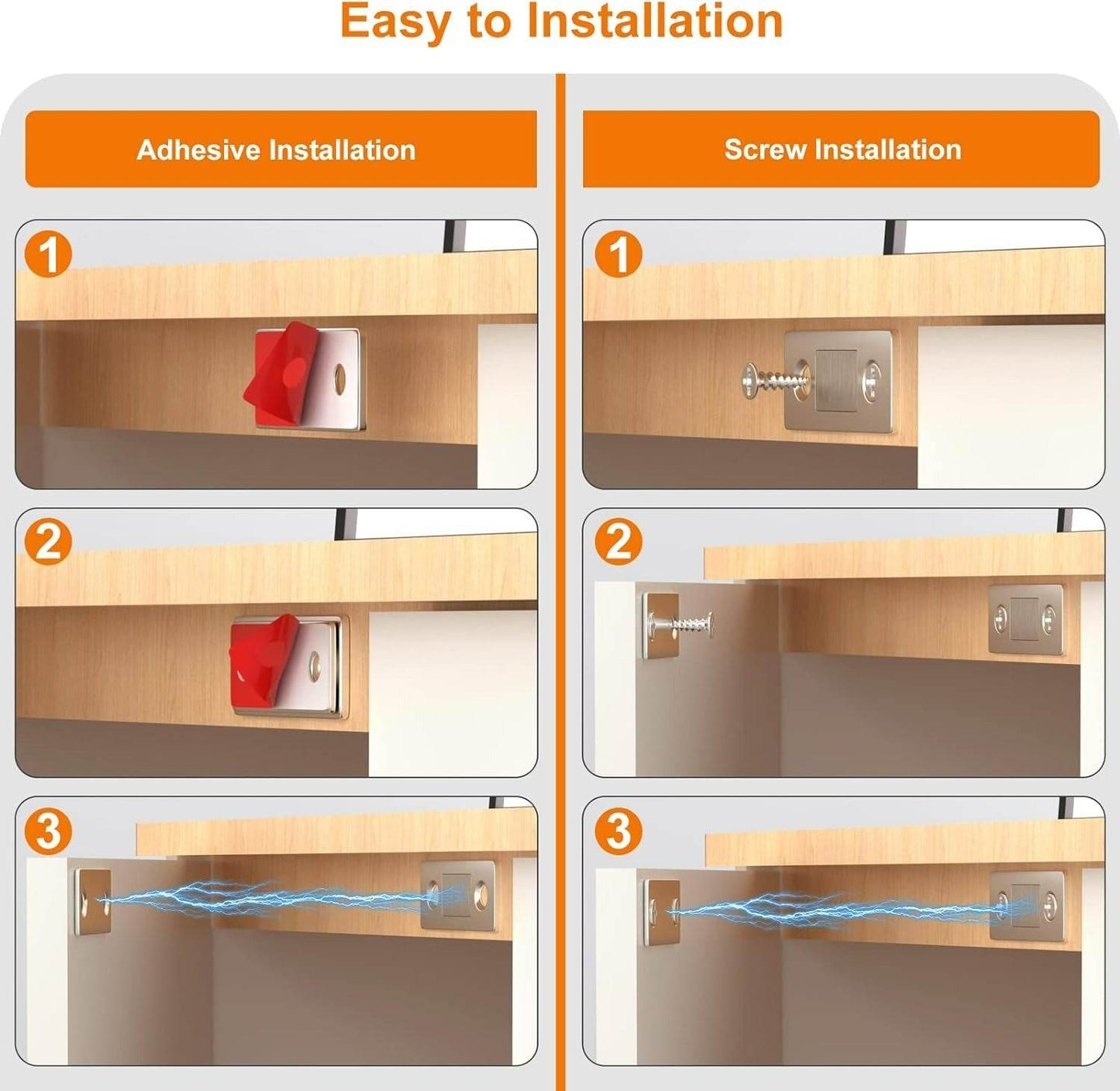 Easy to Installation

Adhesive Installation

1

2

3

Screw Installation

1

2

3