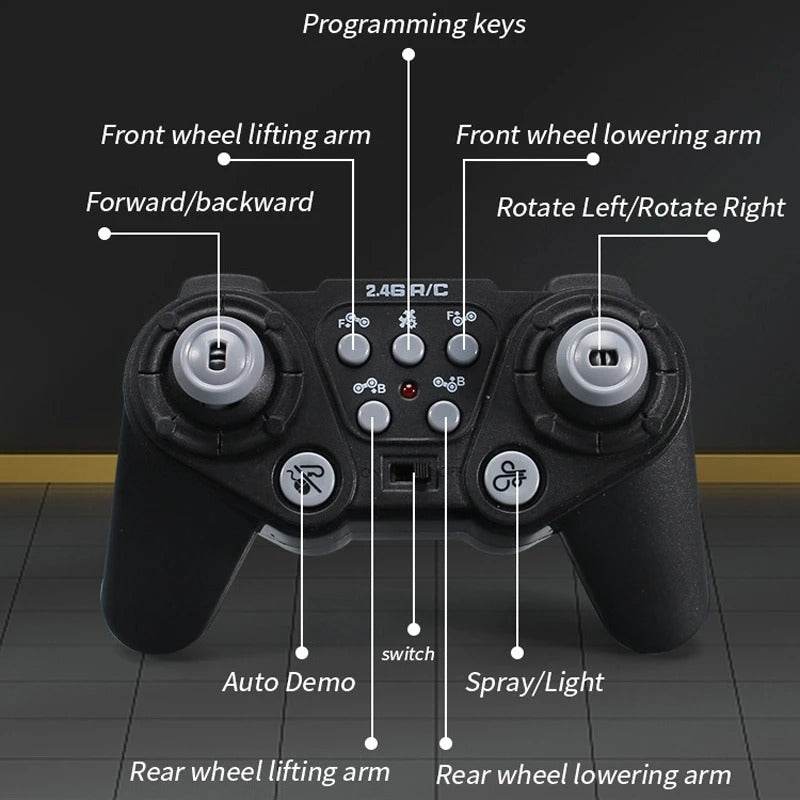 Programming keys

Front wheel lifting arm

Front wheel lowering arm

Forward/backward

Rotate Left/Rotate Right

2.4G R/C

F

F

B

B

switch

Auto Demo

Spray/Light

Rear wheel lifting arm

Rear wheel lowering arm