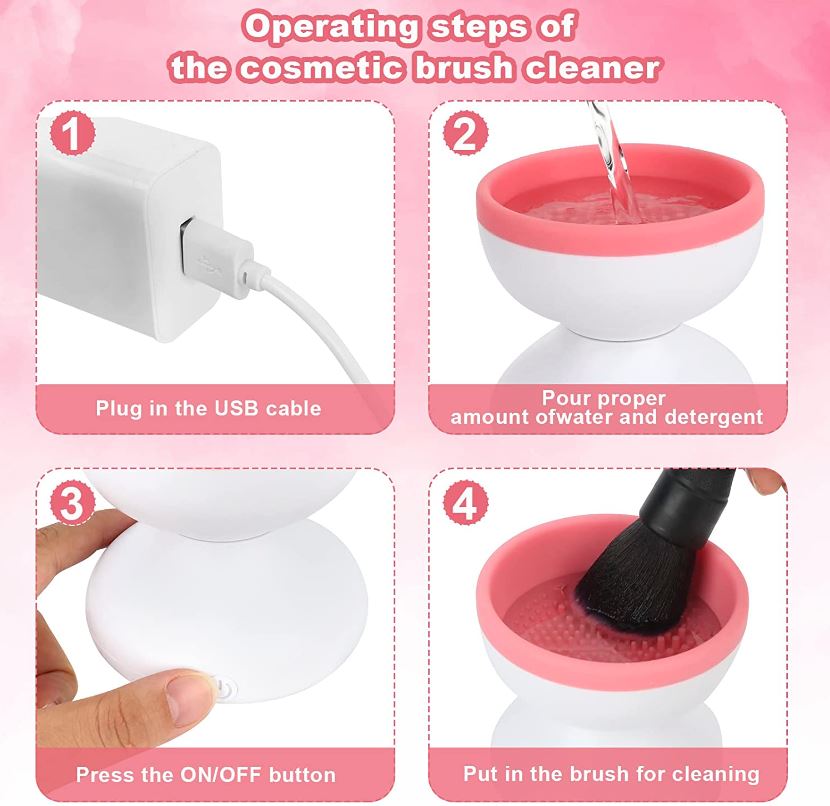 Operating steps of the cosmetic brush cleaner

1

Plug in the USB cable

2

Pour proper amount ofwater and detergent

3

Press the ON/OFF button

4

Put in the brush for cleaning