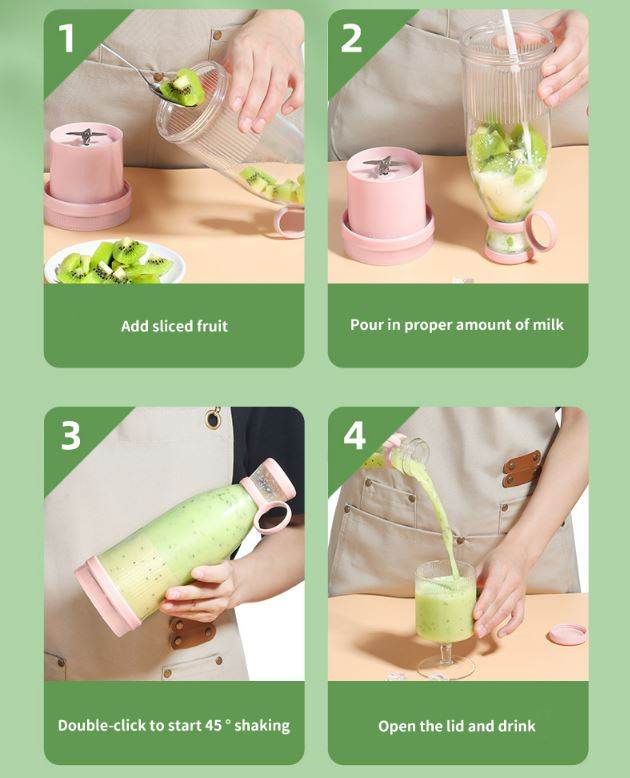 1

Add sliced fruit

2

Pour in proper amount of milk

3

Double-click to start 45 ° shaking

4

Open the lid and drink