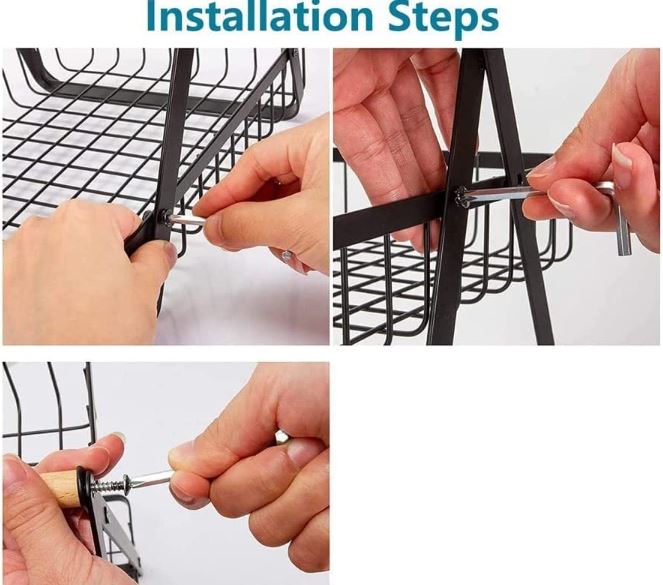 Installation Steps