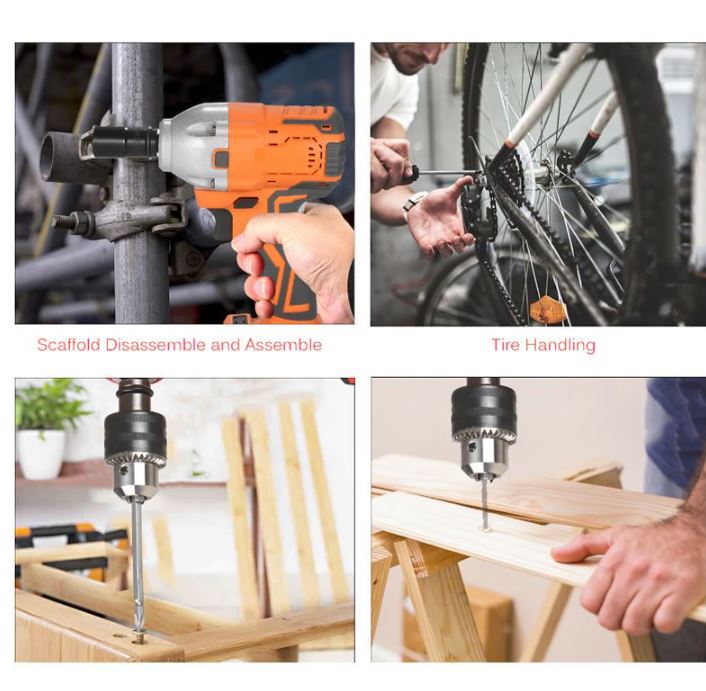 Scaffold Disassemble and Assemble

Tire Handling