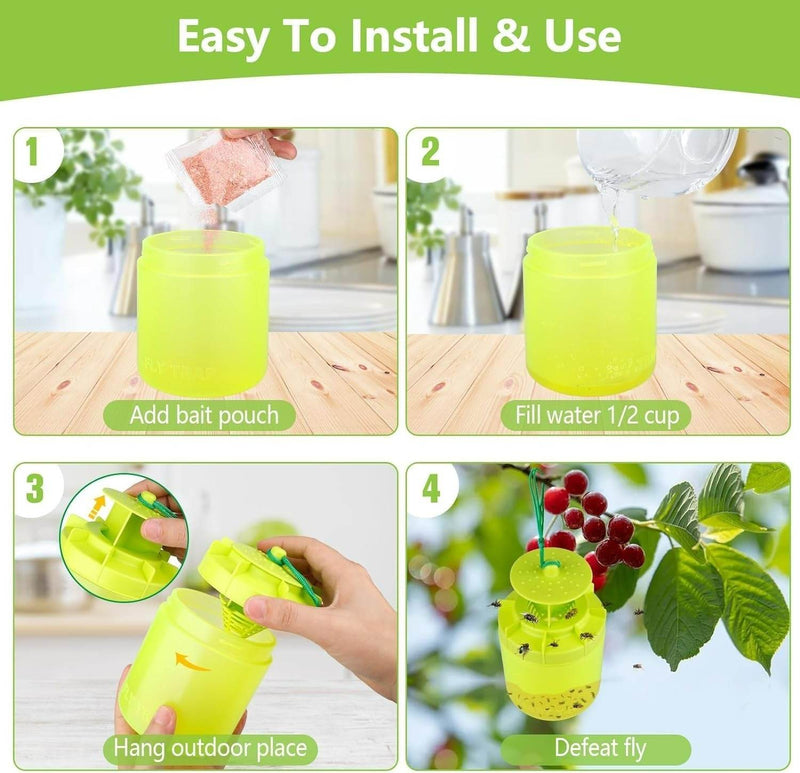 Easy To Install & Use

1

FLY TRAP

Add bait pouch

2

Fill water 1/2 cup

3

Hang outdoor place

4

Defeat fly