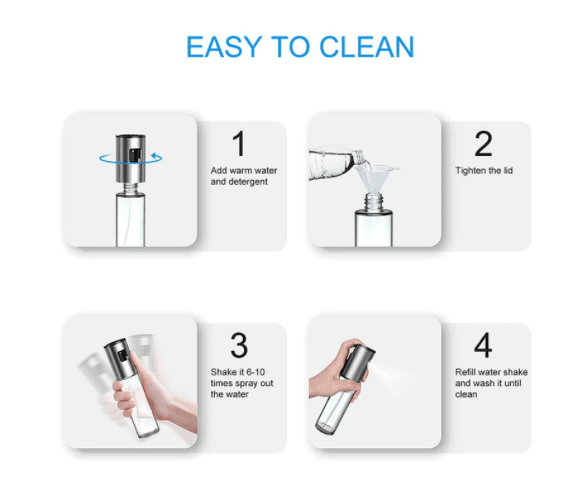 EASY TO CLEAN

1

Add warm water and detergent

2

Tighten the lid

3

Shake it 6-10 times spray out the water

4

Refill water shake and wash it until clean