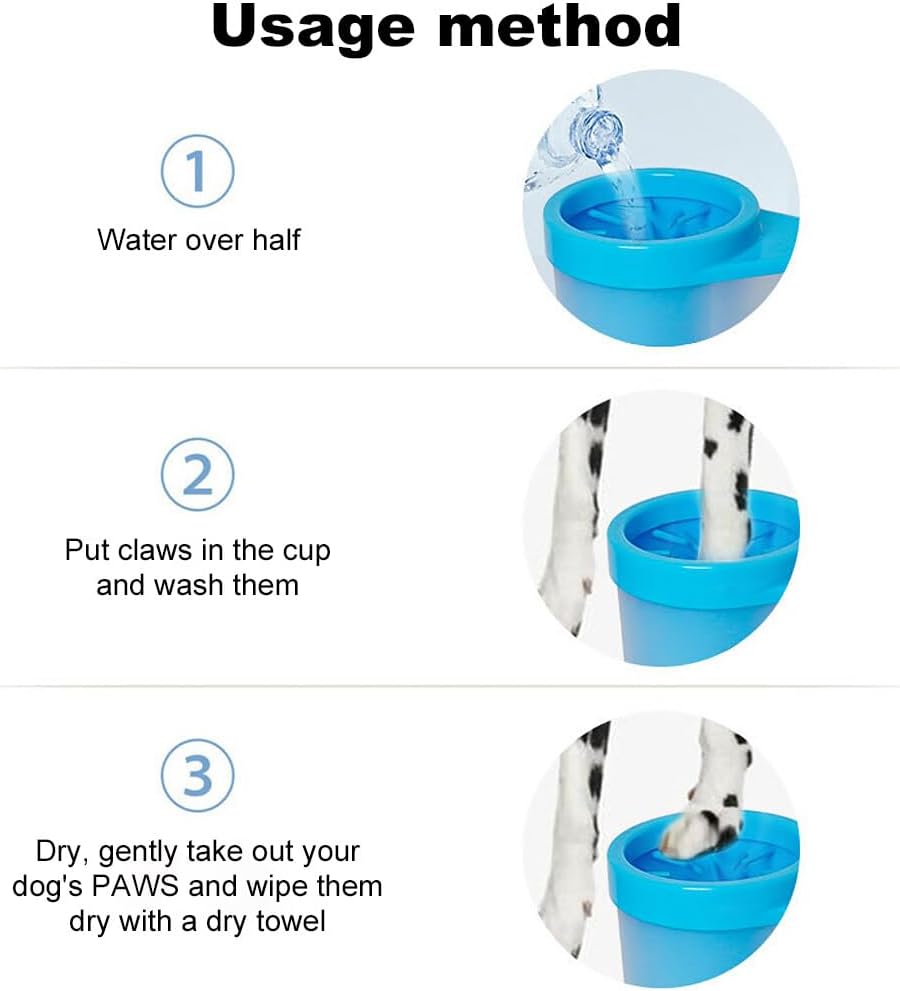 Usage method

1

Water over half

2

Put claws in the cup and wash them

3

Dry, gently take out your dog's PAWS and wipe them dry with a dry towel